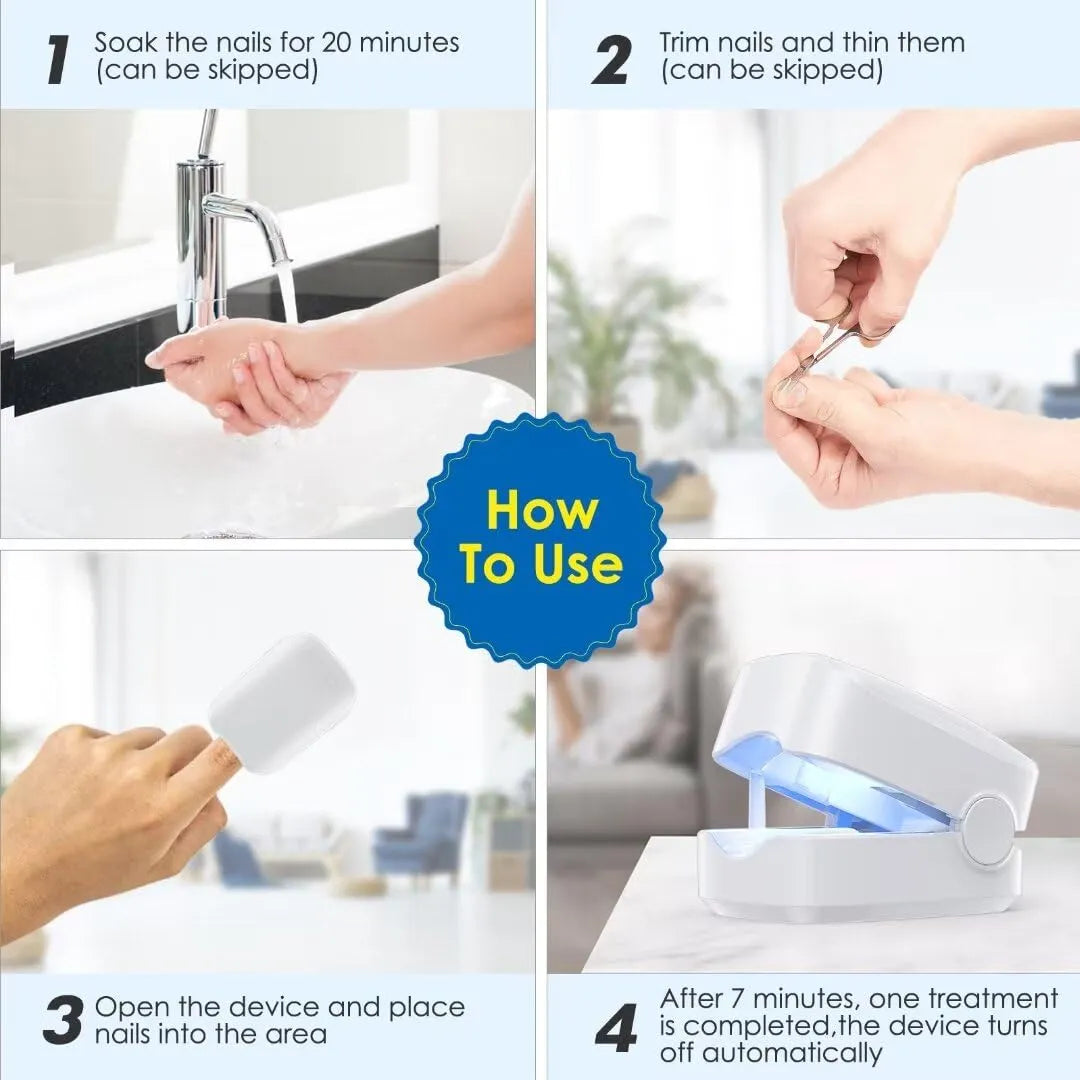 1 Soak the nails for 20 minutes (can be skipped)

2 Trim nails and thin them (can be skipped)

How To Use

3 Open the device and place nails into the area

4 After 7 minutes, one treatment is completed,the device turns off automatically